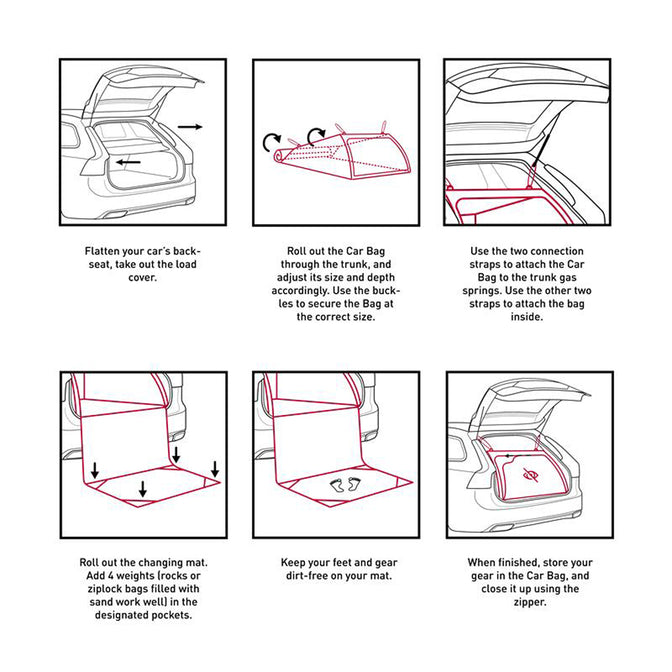 Flatten your car's backseat, take out the load cover.

Roll out the Car Bag through the trunk, and adjust its size and depth accordingly. Use the buckles to secure the Bag at the correct size.

Use the two connection straps to attach the Car Bag to the trunk gas springs. Use the other two straps to attach the bag inside.

Roll out the changing mat. Add 4 weights (rocks or ziplock bags filled with sand work well) in the designated pockets.

Keep your feet and gear dirt-free on your mat.

When finished, store your gear in the Car Bag, and close it up using the zipper.