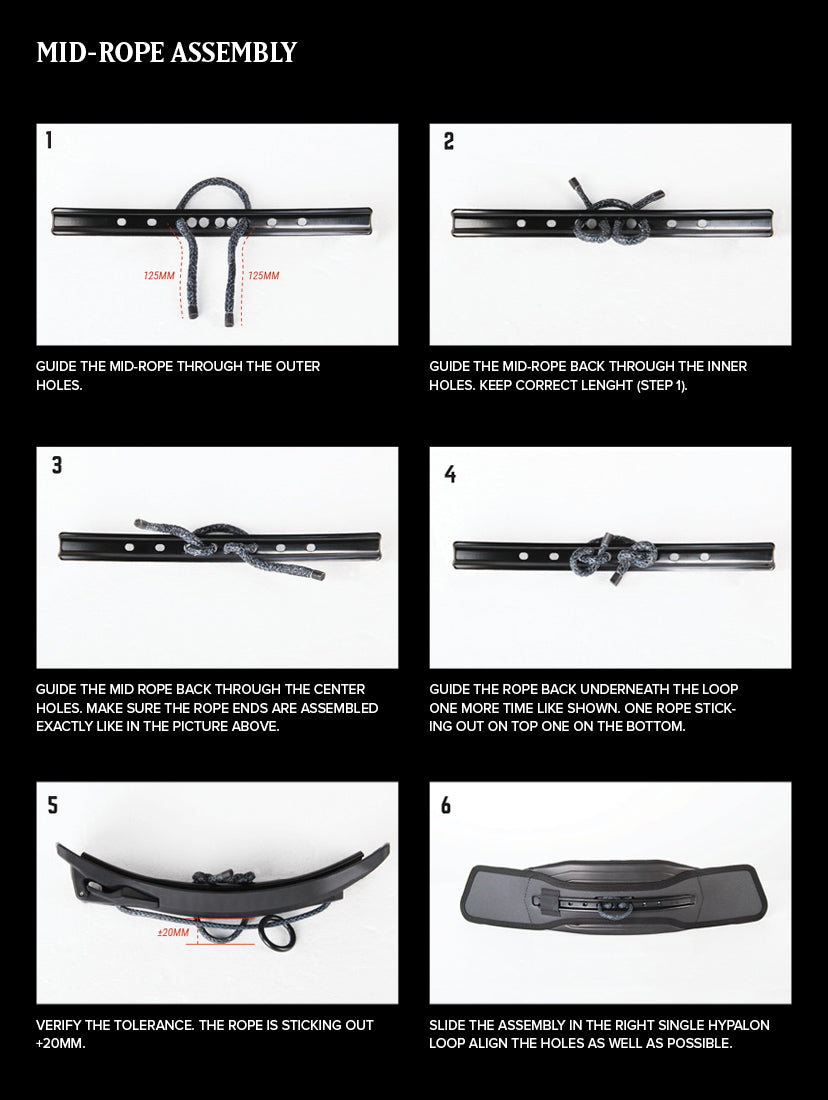 MID-ROPE ASSEMBLY

1

125MM

125MM

GUIDE THE MID-ROPE THROUGH THE OUTER HOLES.

2

GUIDE THE MID-ROPE BACK THROUGH THE INNER HOLES. KEEP CORRECT LENGHT (STEP 1).

3

GUIDE THE MID ROPE BACK THROUGH THE CENTER HOLES. MAKE SURE THE ROPE ENDS ARE ASSEMBLED EXACTLY LIKE IN THE PICTURE ABOVE.

4

GUIDE THE ROPE BACK UNDERNEATH THE LOOP ONE MORE TIME LIKE SHOWN. ONE ROPE STICKING OUT ON TOP ONE ON THE BOTTOM.

5

±20MM

VERIFY THE TOLERANCE. THE ROPE IS STICKING OUT +20MM.

6

SLIDE THE ASSEMBLY IN THE RIGHT SINGLE HYPALON LOOP ALIGN THE HOLES AS WELL AS POSSIBLE.