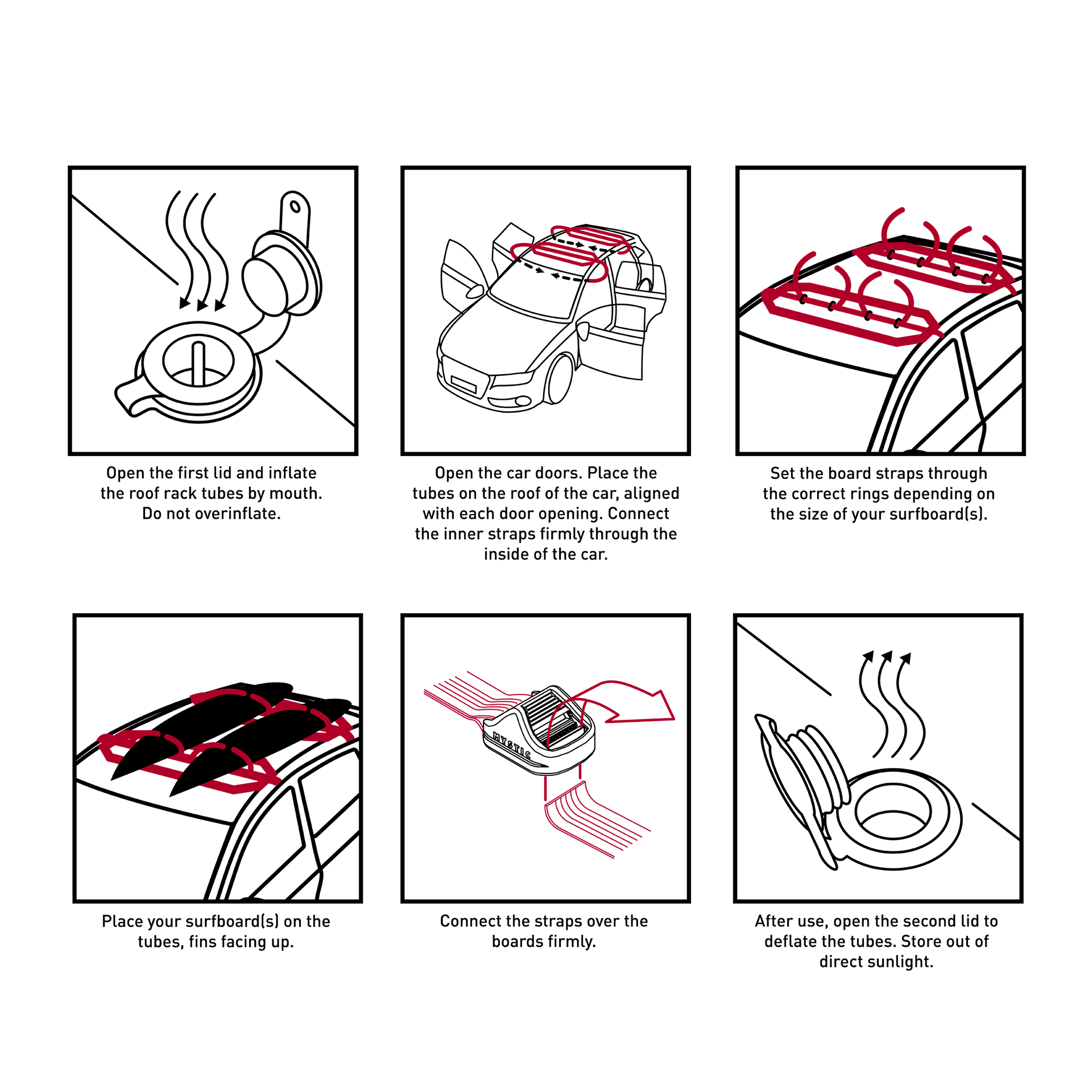 Open the first lid and inflate the roof rack tubes by mouth. Do not overinflate.

Open the car doors. Place the tubes on the roof of the car, aligned with each door opening. Connect the inner straps firmly through the inside of the car.

Set the board straps through the correct rings depending on the size of your surfboard(s).

Place your surfboard(s) on the tubes, fins facing up.

MYSTIC

Connect the straps over the boards firmly.

After use, open the second lid to deflate the tubes. Store out of direct sunlight.